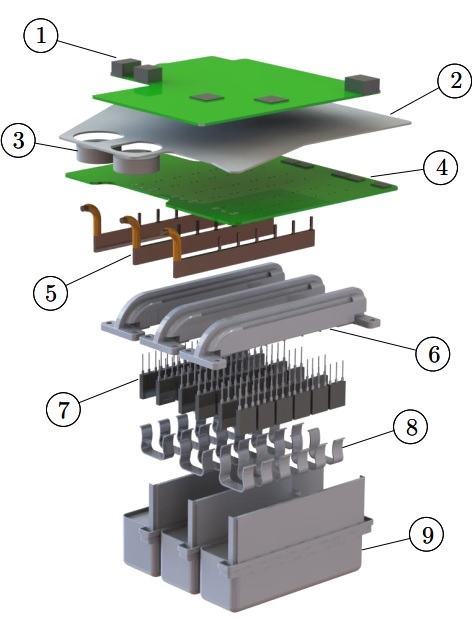 1
2
3
4
5
6
7
8
9